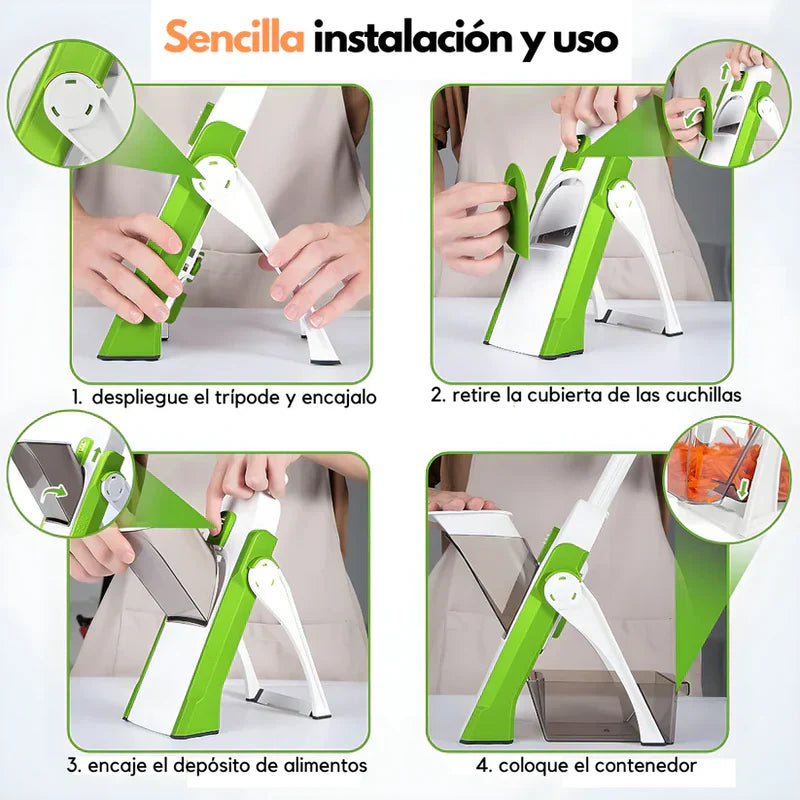 Sencilla instalación y uso

1. despliegue el trípode y encajalo

2. retire la cubierta de las cuchillas

3. encaje el depósito de alimentos

4. coloque el contenedor